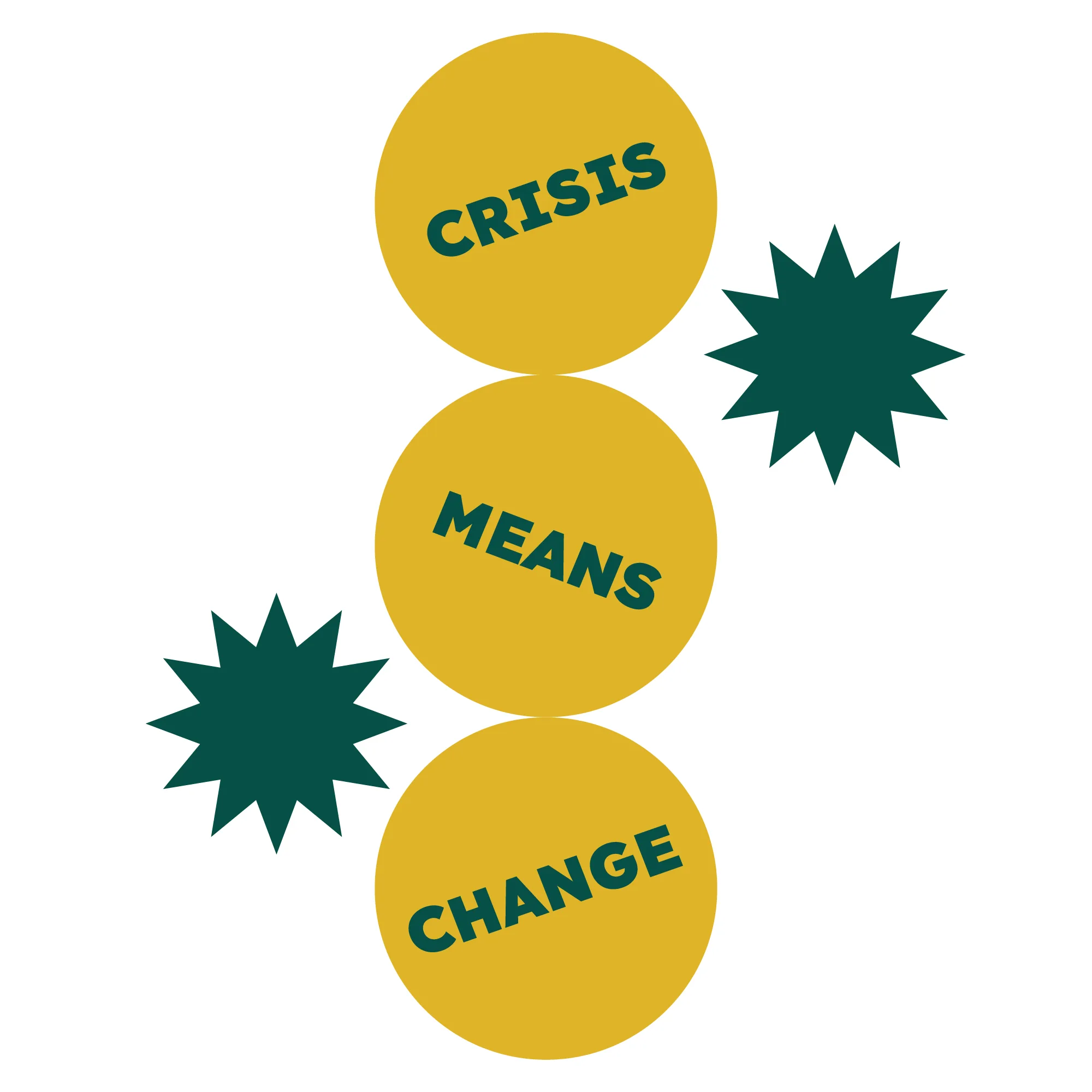 CRISIS

MEANS

CHANGE